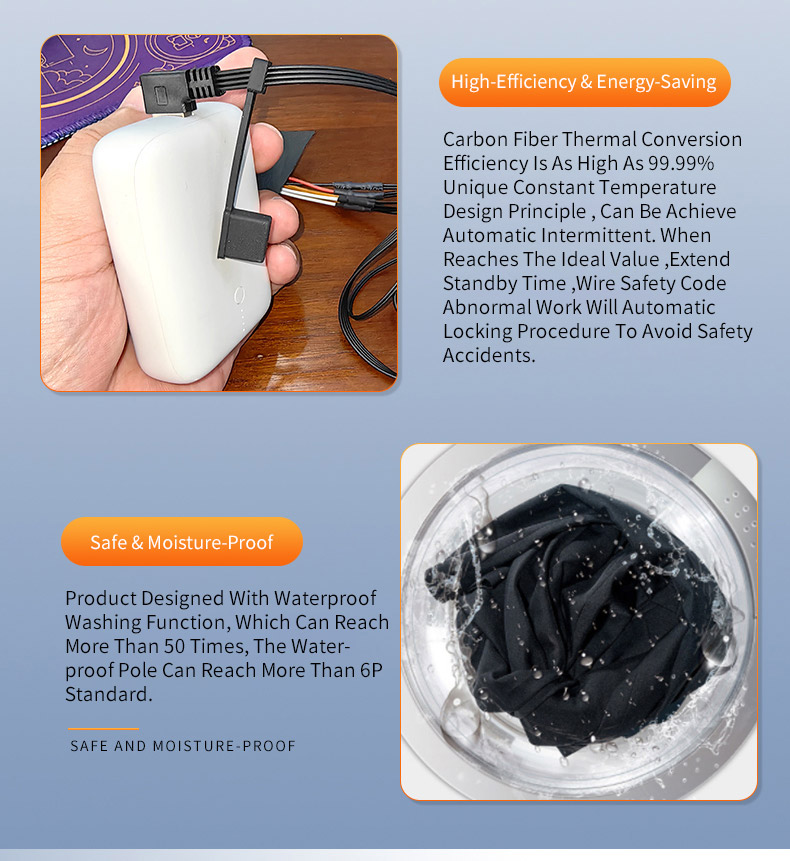 High-Efficiency & Energy-Saving

Carbon Fiber Thermal Conversion Efficiency Is As High As 99.99% Unique Constant Temperature Design Principle , Can Be Achieve Automatic Intermittent. When Reaches The Ideal Value ,Extend Standby Time ,Wire Safety Code Abnormal Work Will Automatic Locking Procedure To Avoid Safety Accidents.

Safe & Moisture-Proof

Product Designed With Waterproof Washing Function, Which Can Reach More Than 50 Times, The Waterproof Pole Can Reach More Than 6P Standard.

SAFE AND MOISTURE-PROOF